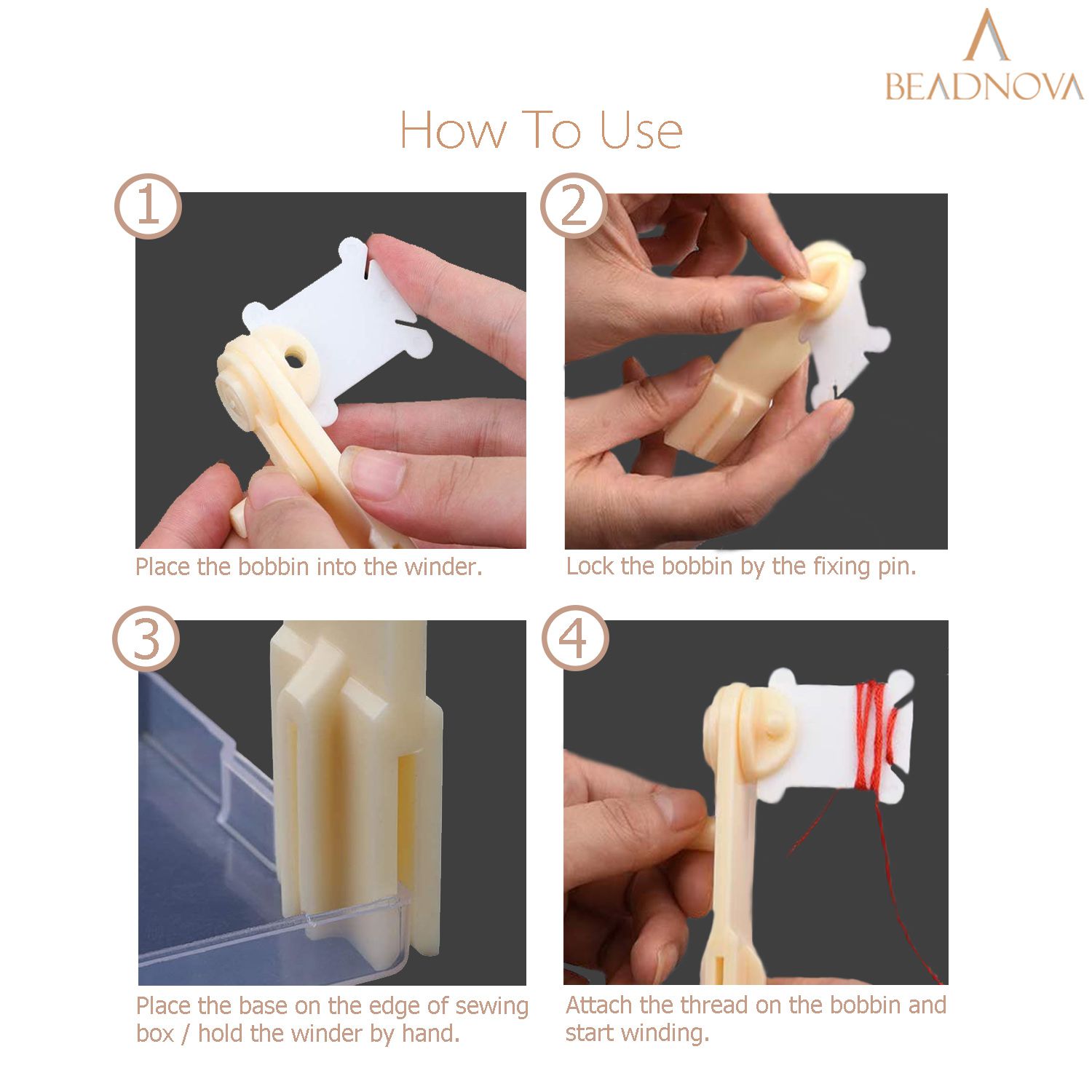 BEADNOVA

How To Use

1
Place the bobbin into the winder.

2
Lock the bobbin by the fixing pin.

3
Place the base on the edge of sewing box / hold the winder by hand.

4
Attach the thread on the bobbin and start winding.