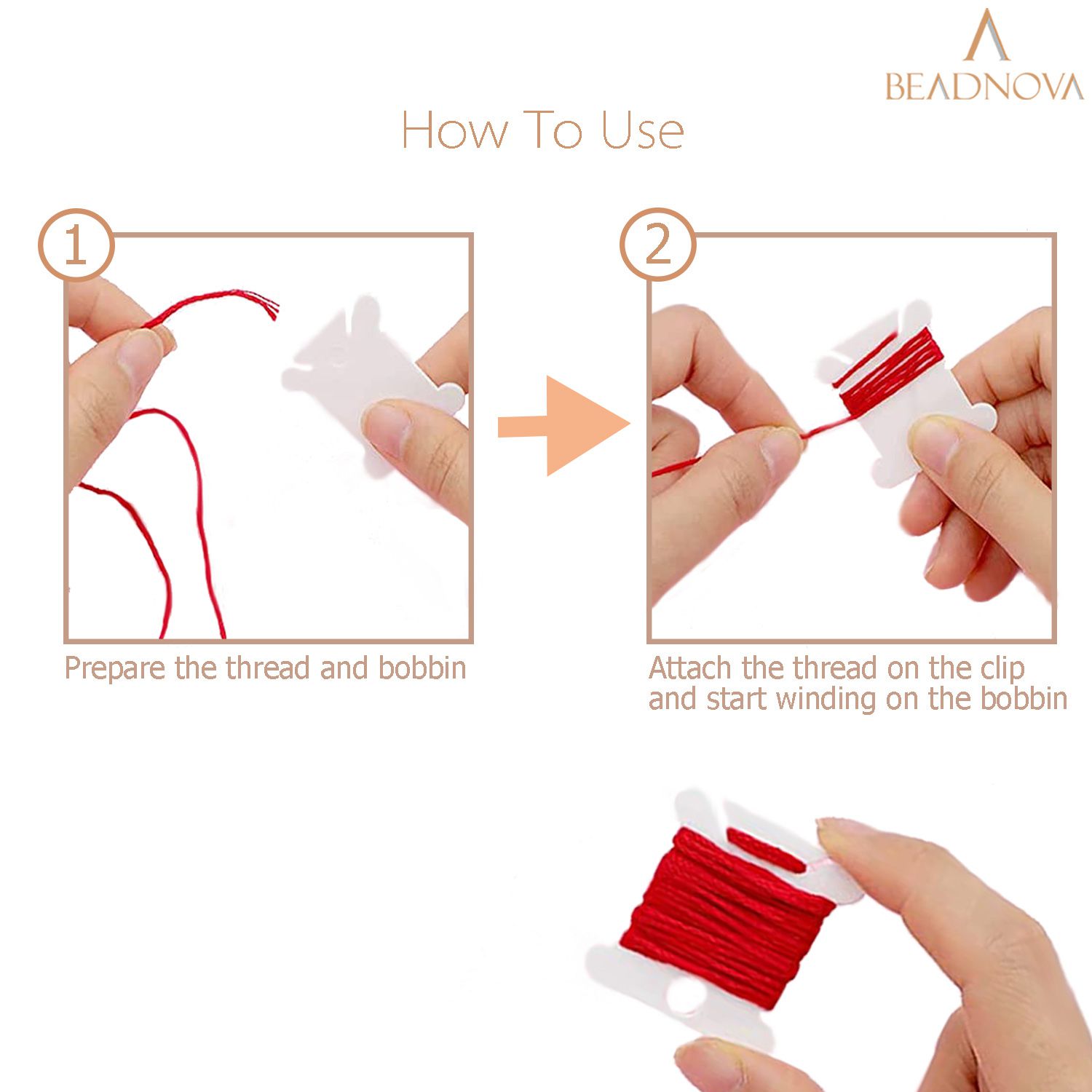 BEADNOVA

How To Use

1

Prepare the thread and bobbin

2

Attach the thread on the clip and start winding on the bobbin