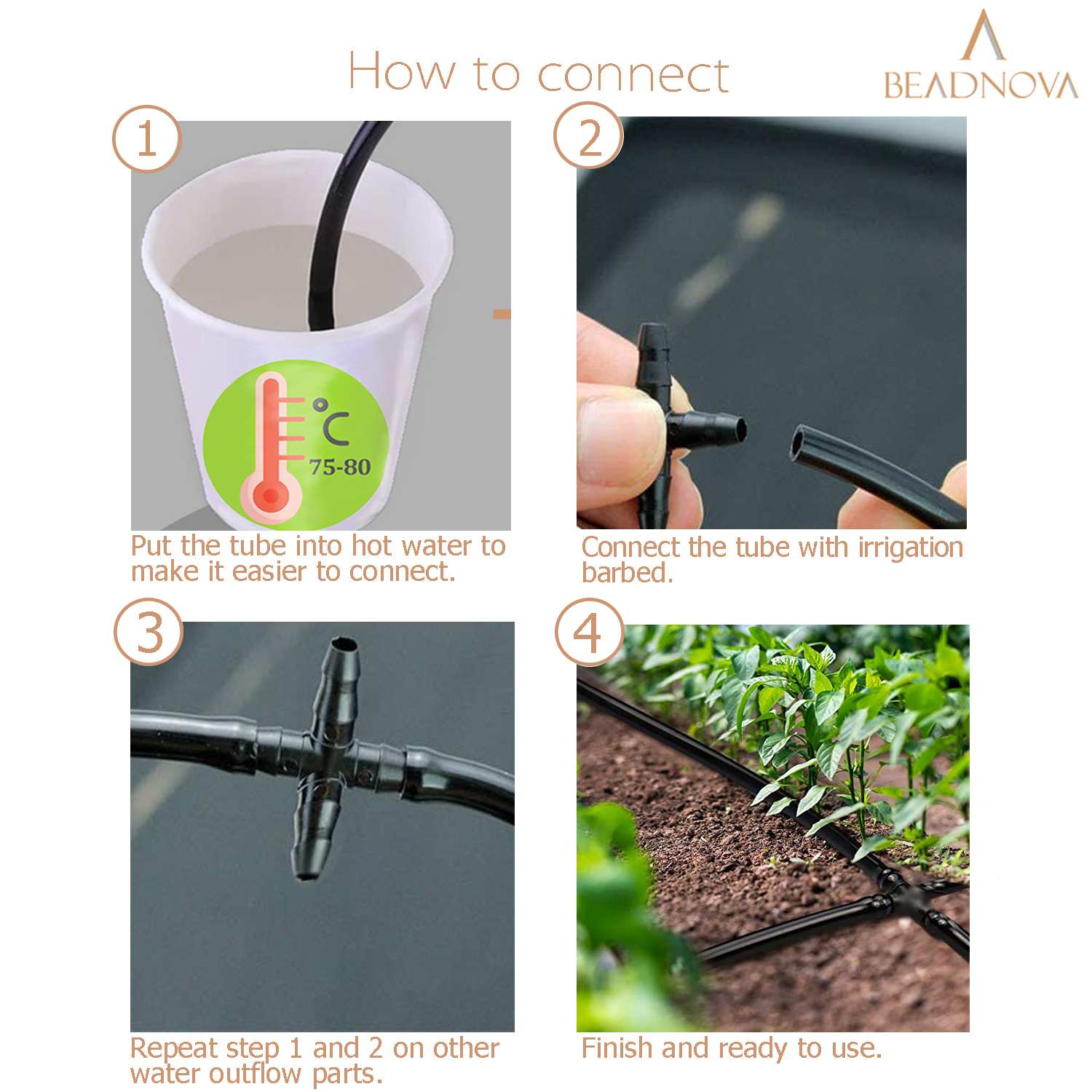 How to connect

BEADNOVA

1

°C
75-80

Put the tube into hot water to make it easier to connect.

2

Connect the tube with irrigation barbed.

3

Repeat step 1 and 2 on other water outflow parts.

4

Finish and ready to use.