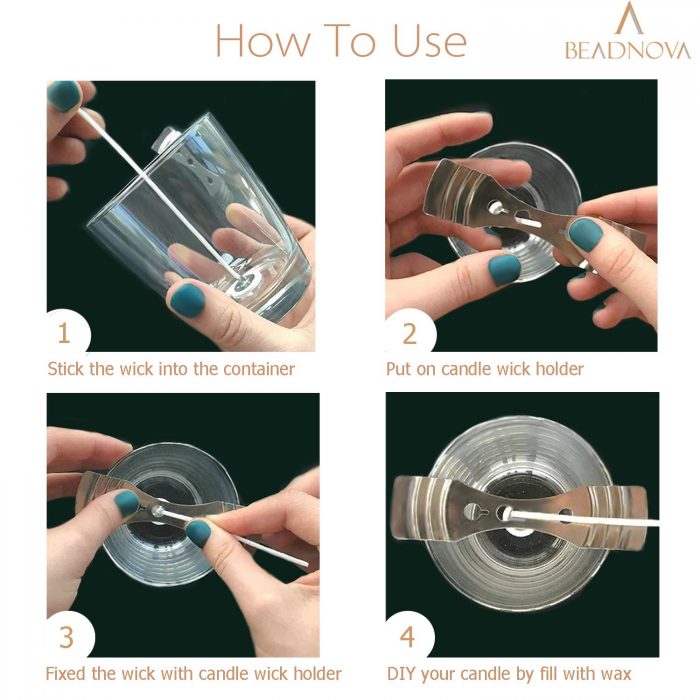 How To Use

BEADNOVA

1

Stick the wick into the container

2

Put on candle wick holder

3

Fixed the wick with candle wick holder

4

DIY your candle by fill with wax