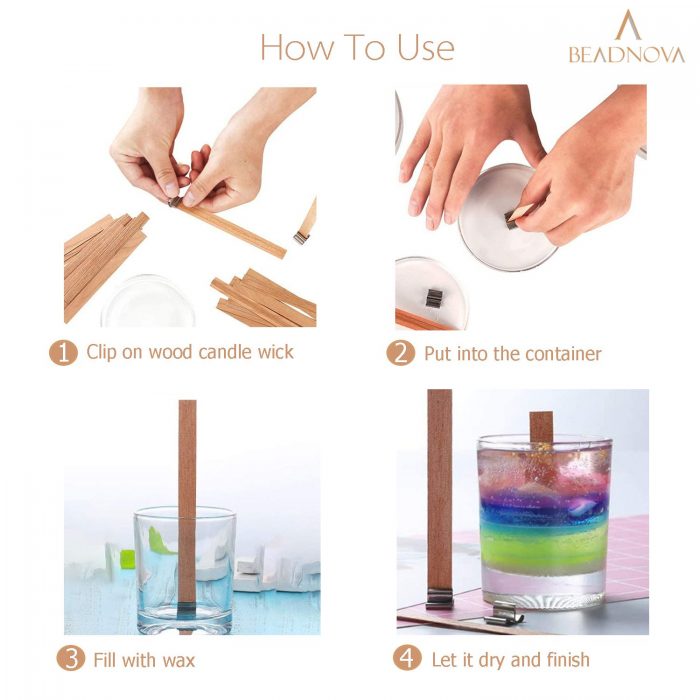 How To Use

BEADNOVA

1 Clip on wood candle wick

2 Put into the container

3 Fill with wax

4 Let it dry and finish