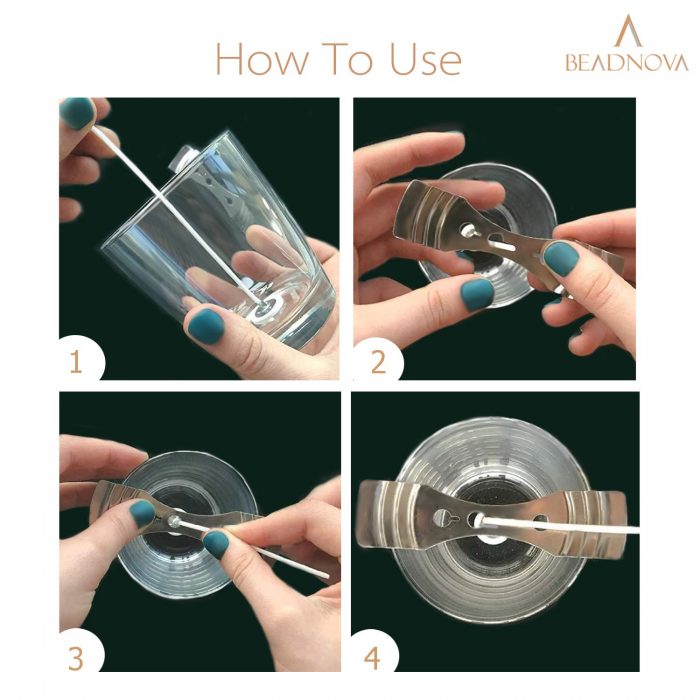 How To Use

BEADNOVA

1

2

3

4