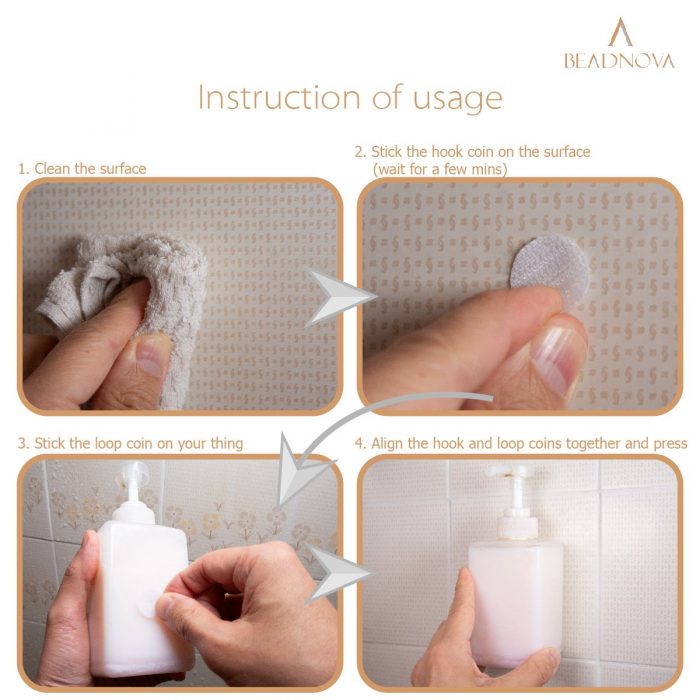 BEADNOVA

Instruction of usage

1. Clean the surface

2. Stick the hook coin on the surface (wait for a few mins)

3. Stick the loop coin on your thing

4. Align the hook and loop coins together and press