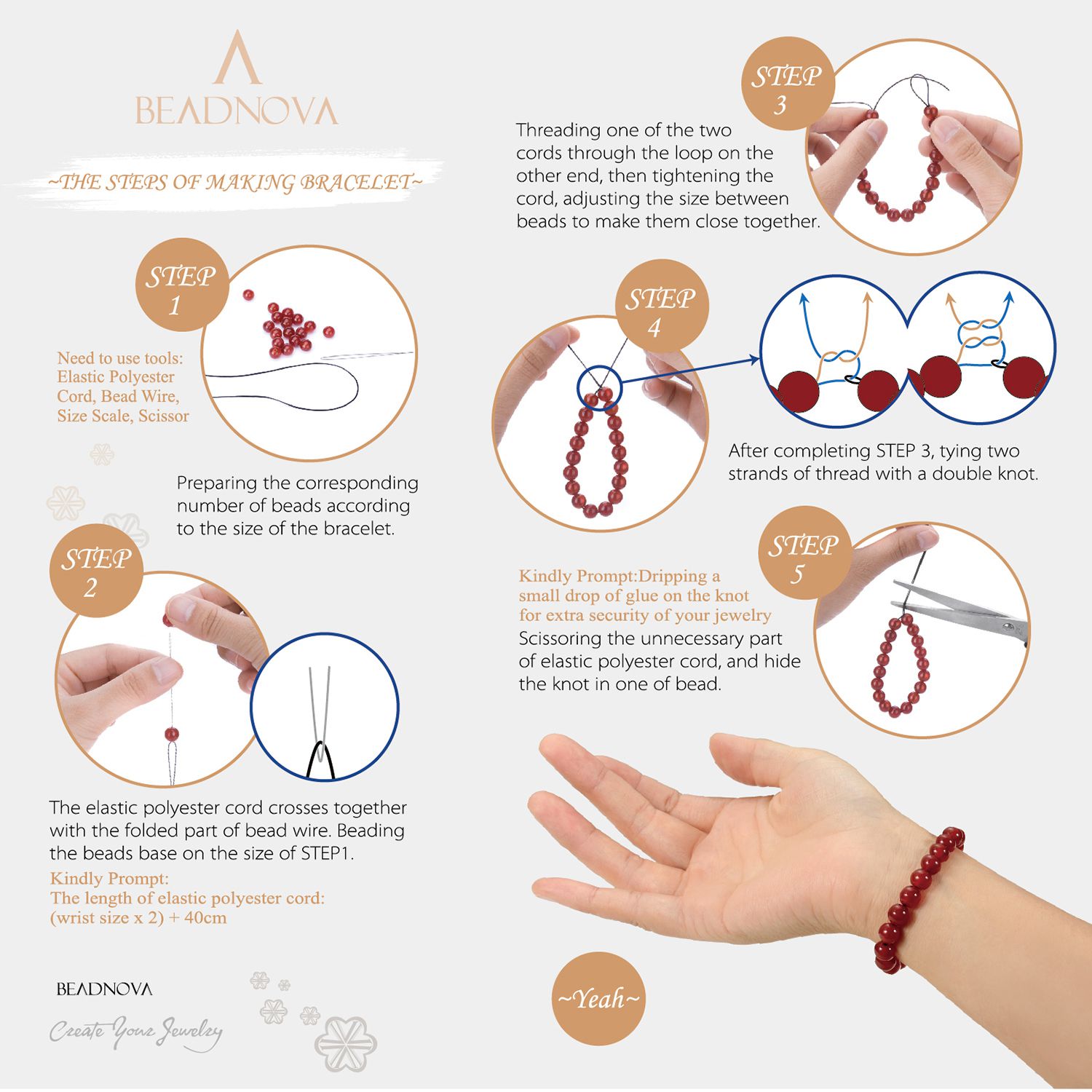 BEADNOVA

~THE STEPS OF MAKING BRACELET~

STEP 1

Need to use tools: Elastic Polyester Cord, Bead Wire, Size Scale, Scissor

Preparing the corresponding number of beads according to the size of the bracelet.

STEP 2

The elastic polyester cord crosses together with the folded part of bead wire. Beading the beads base on the size of STEP1.

Kindly Prompt:
The length of elastic polyester cord:
(wrist size x 2) + 40cm

BEADNOVA

Create Your Jewelry

STEP 3

Threading one of the two cords through the loop on the other end, then tightening the cord, adjusting the size between beads to make them close together.

STEP 4

After completing STEP 3, tying two strands of thread with a double knot.

STEP 5

Kindly Prompt:Dripping a small drop of glue on the knot for extra security of your jewelry

Scissoring the unnecessary part of elastic polyester cord, and hide the knot in one of bead.

~Yeah~